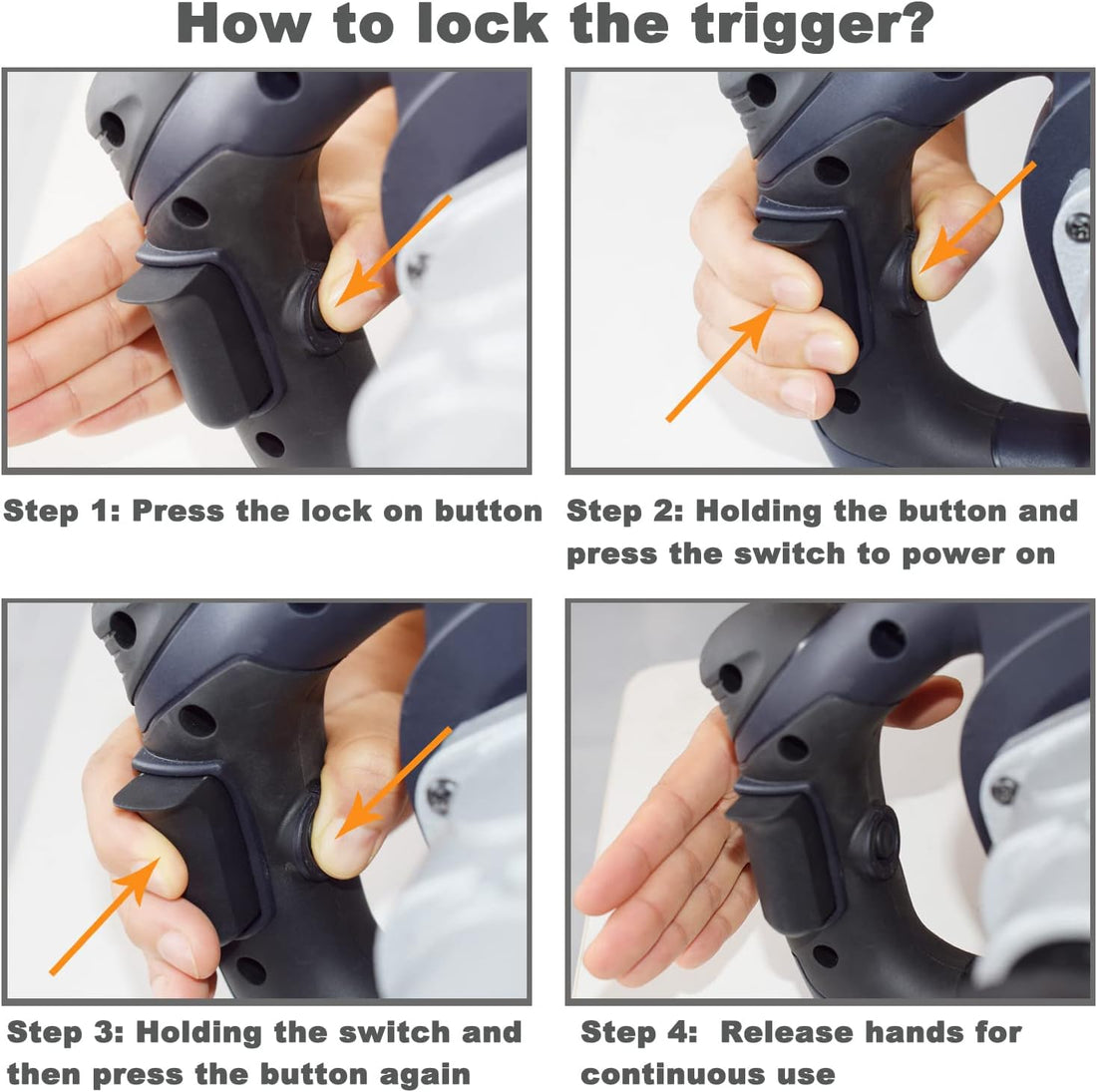 How to lock the trigger?

Step 1: Press the lock on button

Step 2: Holding the button and press the switch to power on

Step 3: Holding the switch and then press the button again

Step 4: Release hands for continuous use